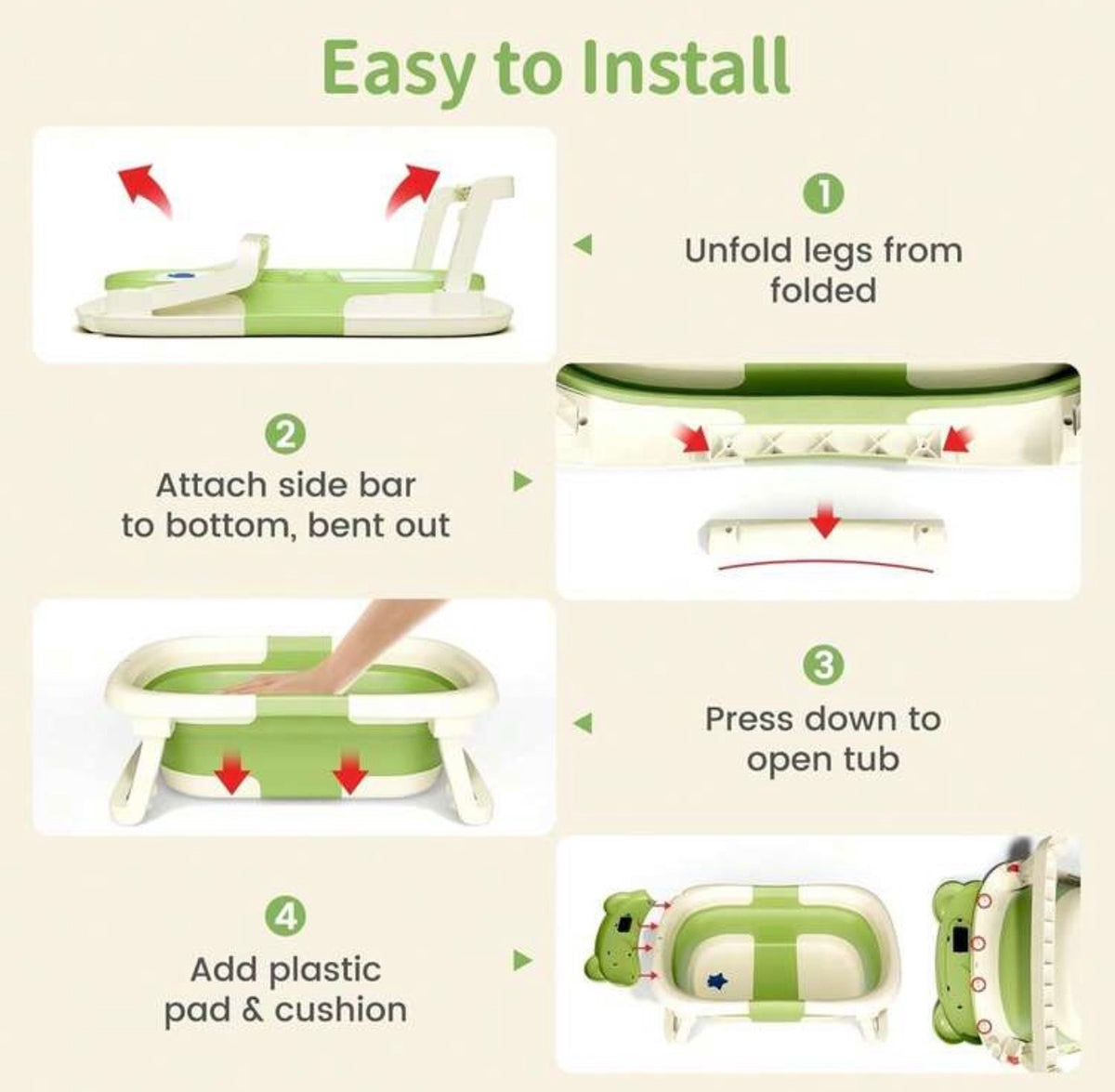 Easy to Install

1
Unfold legs from folded

2
Attach side bar to bottom, bent out

3
Press down to open tub

4
Add plastic pad & cushion