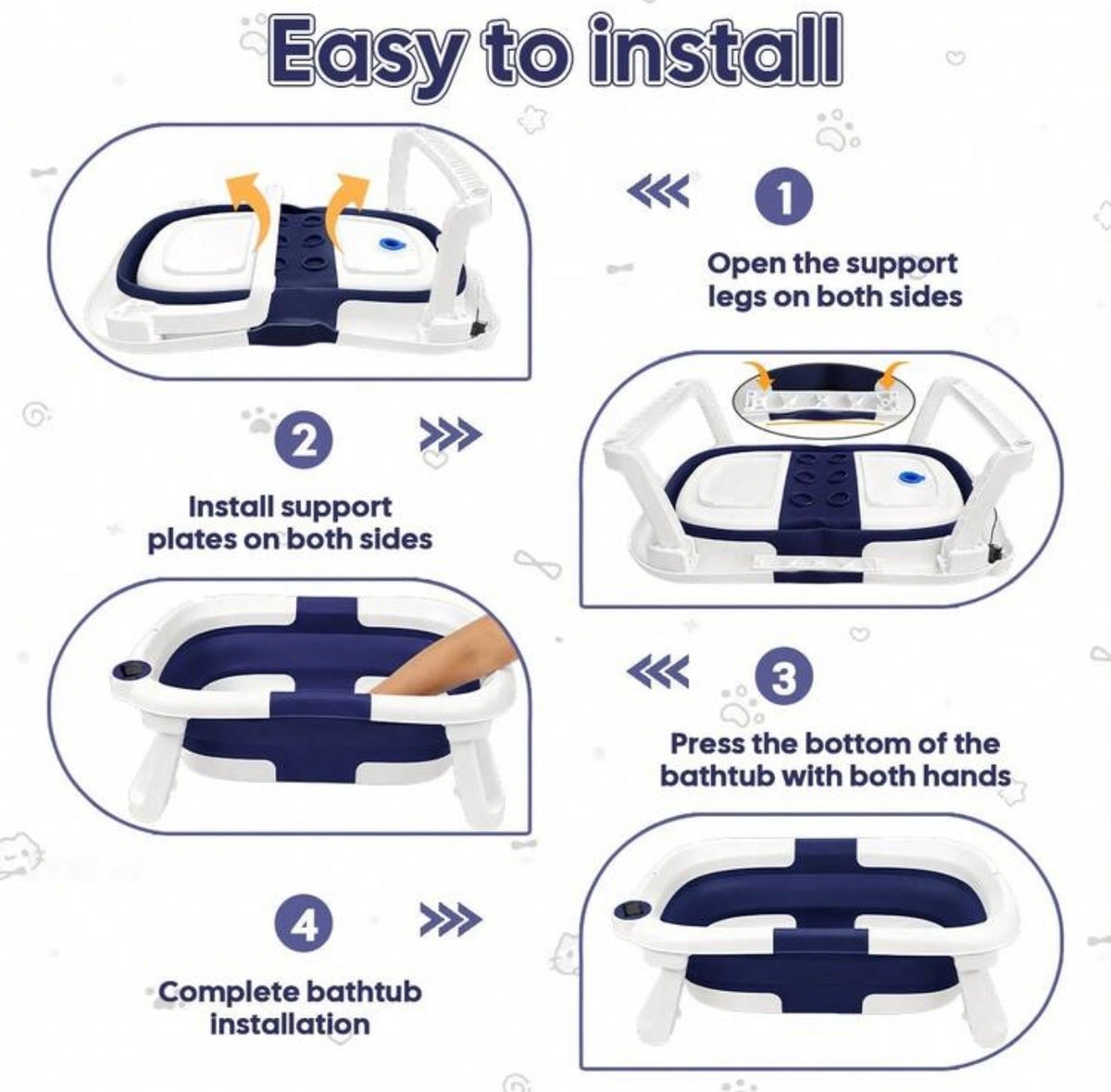 Easy to install

1

Open the support legs on both sides

2

Install support plates on both sides

3

Press the bottom of the bathtub with both hands

4

Complete bathtub installation